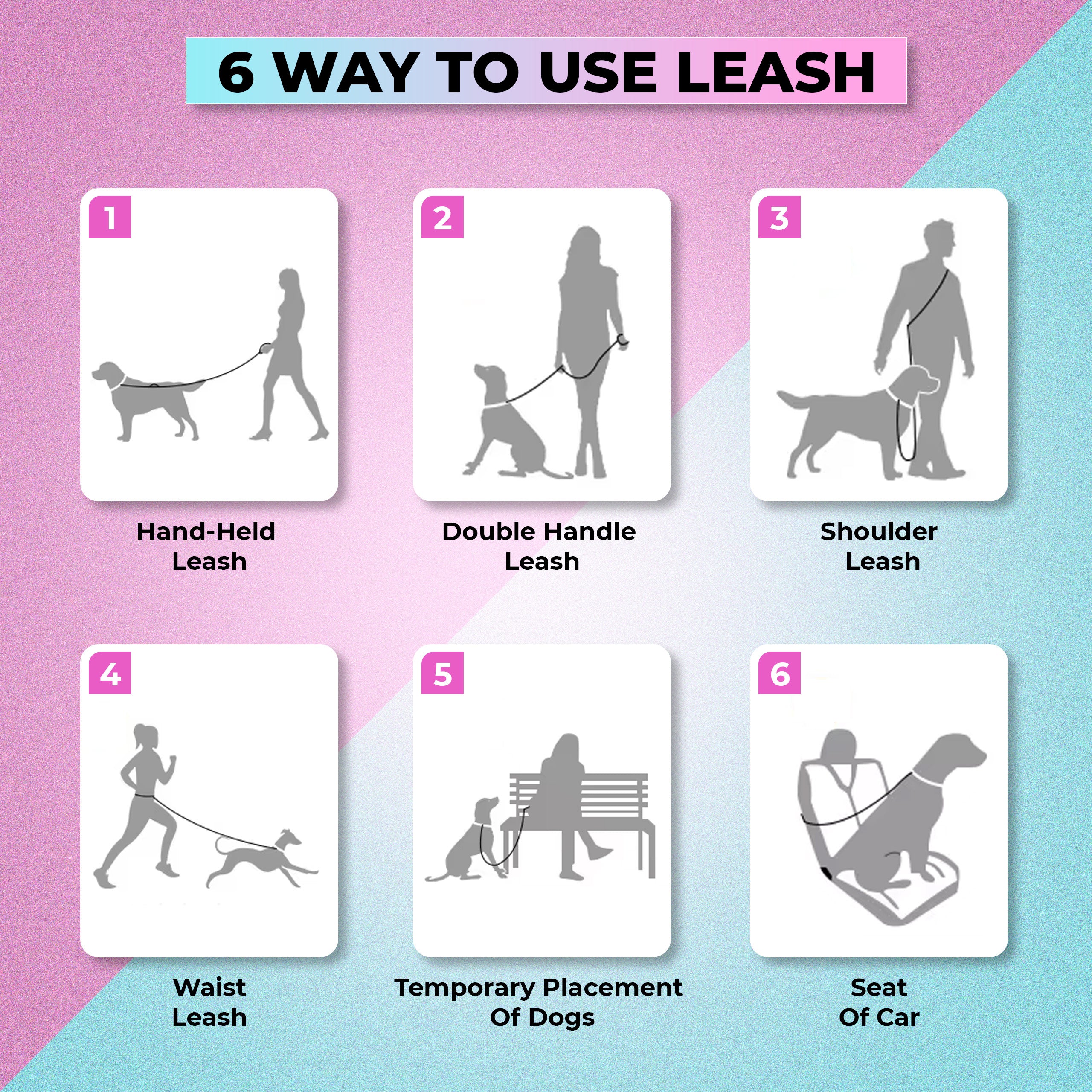 6 WAY TO USE LEASH

1

Hand-Held Leash

2

Double Handle Leash

3

Shoulder Leash

4

Waist Leash

5

Temporary Placement Of Dogs

6

Seat Of Car