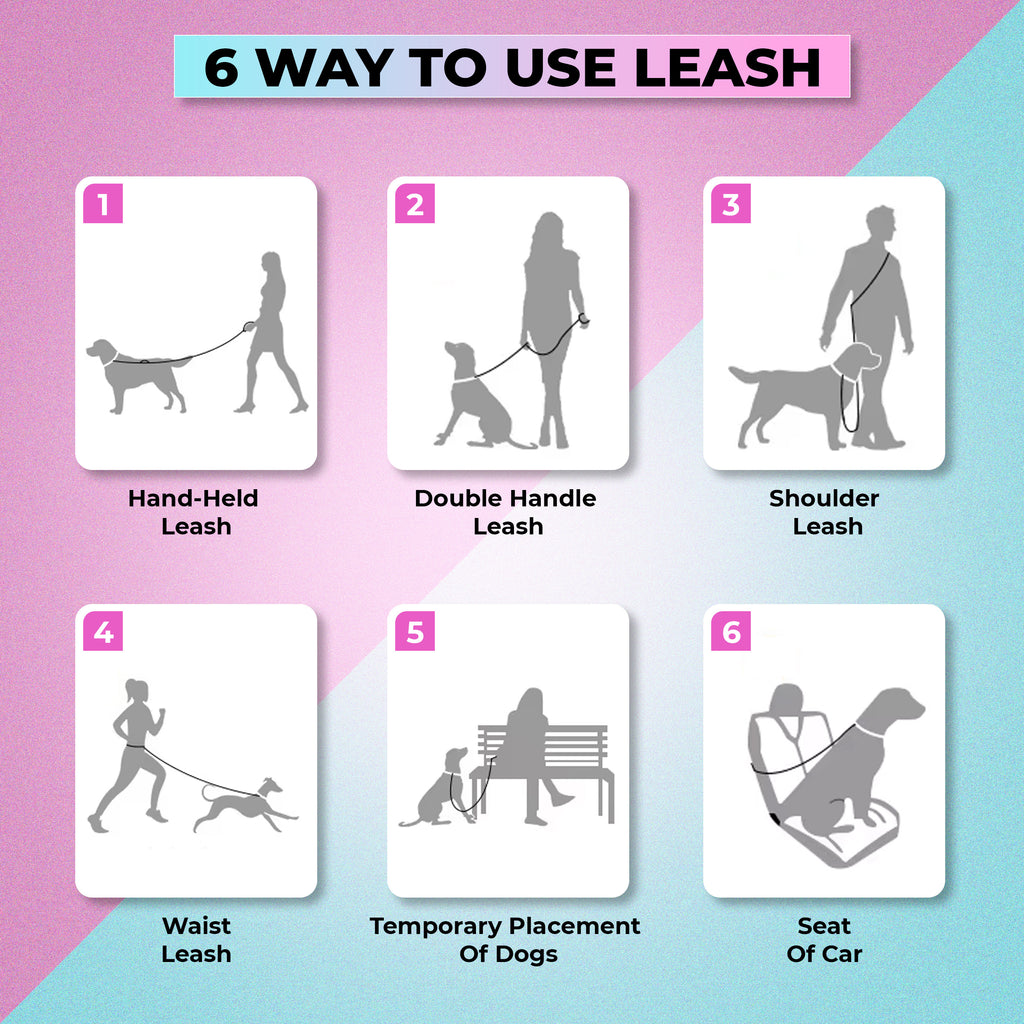 6 WAY TO USE LEASH

1

Hand-Held Leash

2

Double Handle Leash

3

Shoulder Leash

4

Waist Leash

5

Temporary Placement Of Dogs

6

Seat Of Car