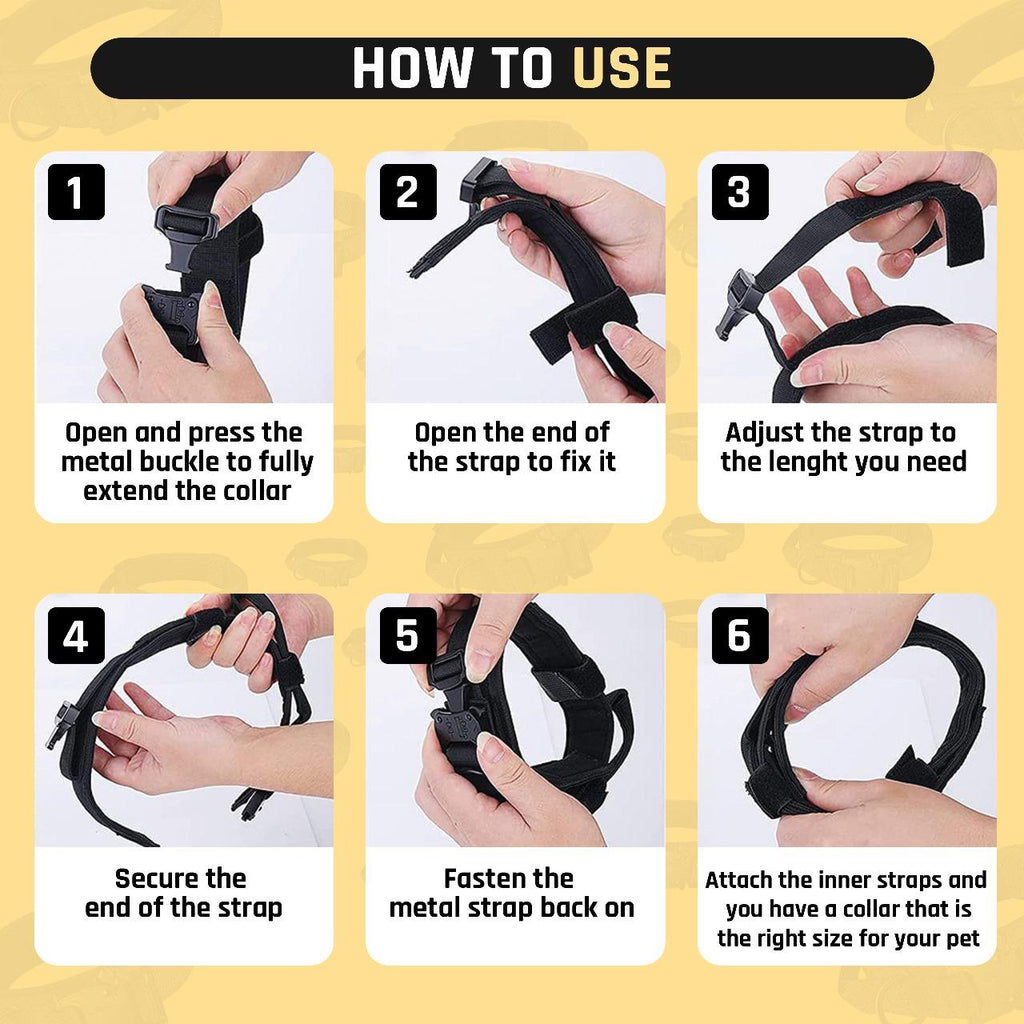 HOW TO USE

1

Open and press the metal buckle to fully extend the collar

2

Open the end of the strap to fix it

3

Adjust the strap to the lenght you need

4

Secure the end of the strap

5

Fasten the metal strap back on

6

Attach the inner straps and you have a collar that is the right size for your pet